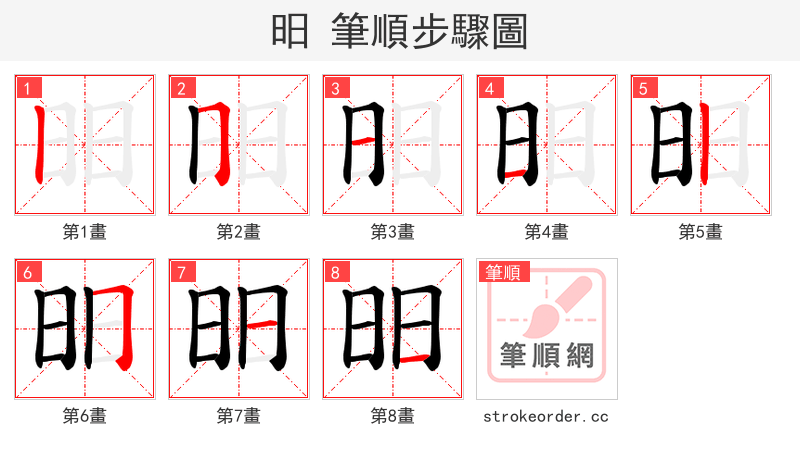 昍 筆順步驟圖

1
第1畫

2
第2畫

3
第3畫

4
第4畫

5
第5畫

6
第6畫

7
第7畫

8
第8畫

筆順
筆順網
strokeorder.cc