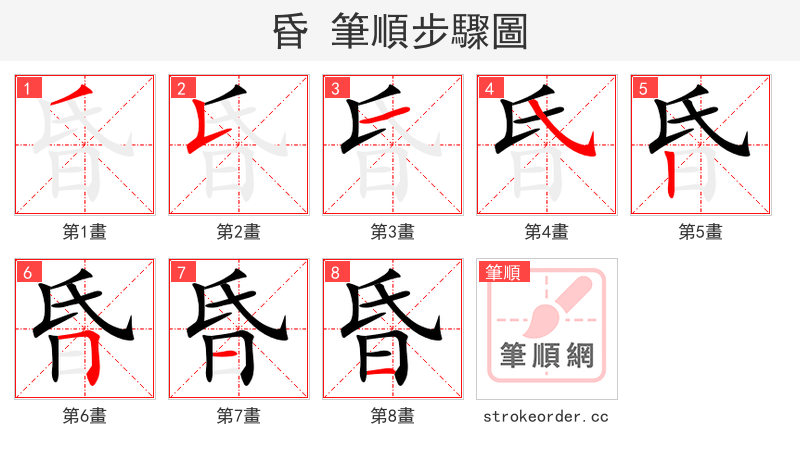 昏 筆順步驟圖

1
第1畫

2
第2畫

3
第3畫

4
第4畫

5
第5畫

6
第6畫

7
第7畫

8
第8畫

筆順
筆順網
strokeorder.cc