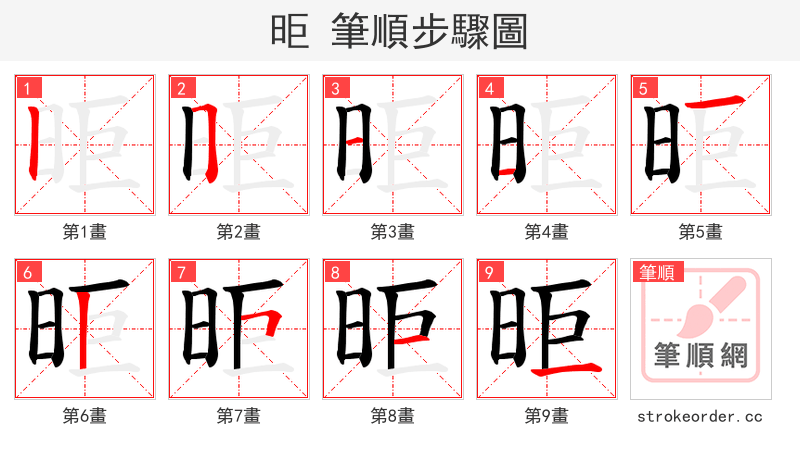 昛 筆順步驟圖

1
第1畫

2
第2畫

3
第3畫

4
第4畫

5
第5畫

6
第6畫

7
第7畫

8
第8畫

9
第9畫

筆順
筆順網
strokeorder.cc