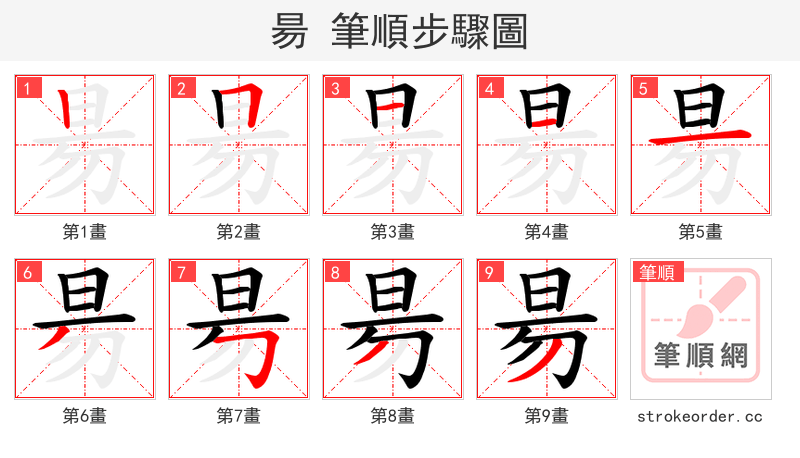 易 筆順步驟圖

1 第1畫
2 第2畫
3 第3畫
4 第4畫
5 第5畫
6 第6畫
7 第7畫
8 第8畫
9 第9畫

筆順
筆順網
strokeorder.cc