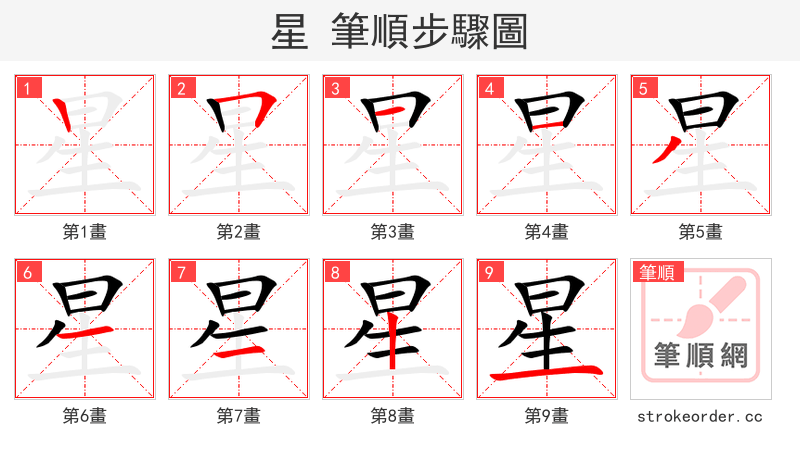 星 筆順步驟圖

1
第1畫

2
第2畫

3
第3畫

4
第4畫

5
第5畫

6
第6畫

7
第7畫

8
第8畫

9
第9畫

筆順
筆順網
strokeorder.cc