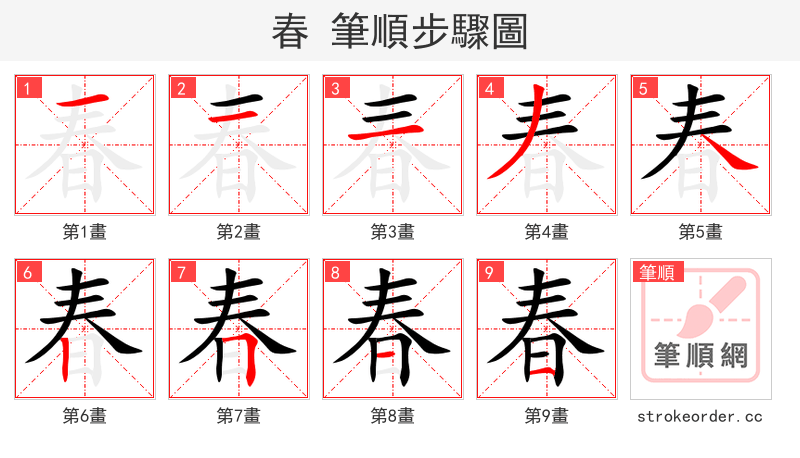 春 筆順步驟圖

1
第1畫

2
第2畫

3
第3畫

4
第4畫

5
第5畫

6
第6畫

7
第7畫

8
第8畫

9
第9畫

筆順
筆順網

strokeorder.cc