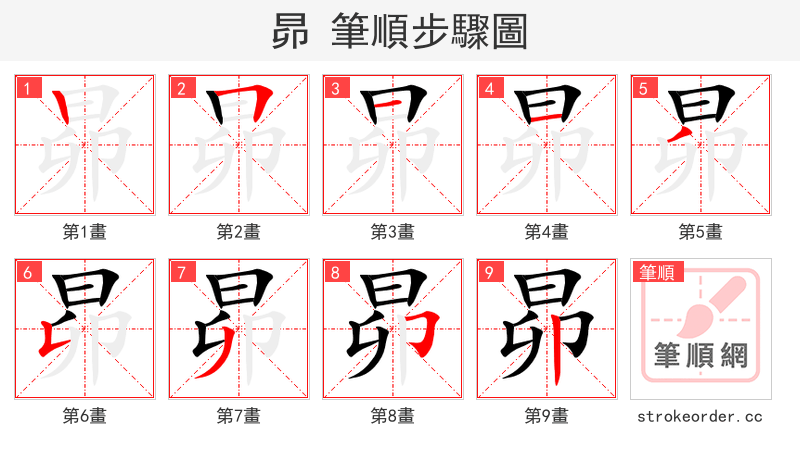 昴 筆順步驟圖

1 昴
第1畫

2 昴
第2畫

3 昴
第3畫

4 昴
第4畫

5 昴
第5畫

6 昴
第6畫

7 昴
第7畫

8 昴
第8畫

9 昴
第9畫

筆順
筆順網
strokeorder.cc