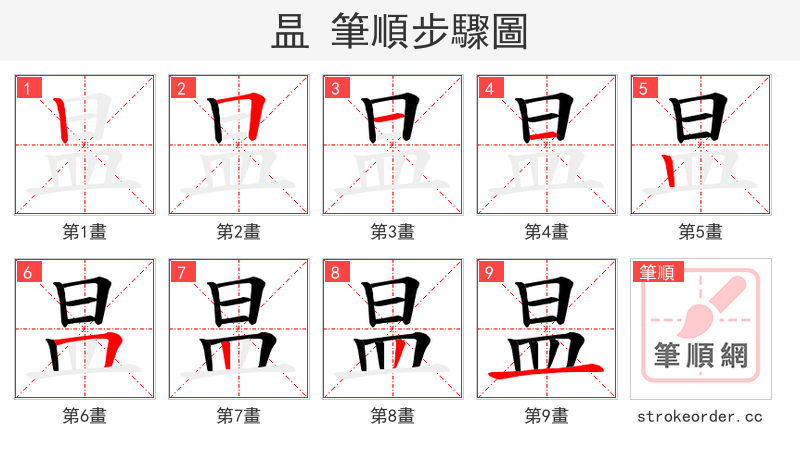 昷 筆順步驟圖

1
第1畫

2
第2畫

3
第3畫

4
第4畫

5
第5畫

6
第6畫

7
第7畫

8
第8畫

9
第9畫

筆順
筆順網
strokeorder.cc