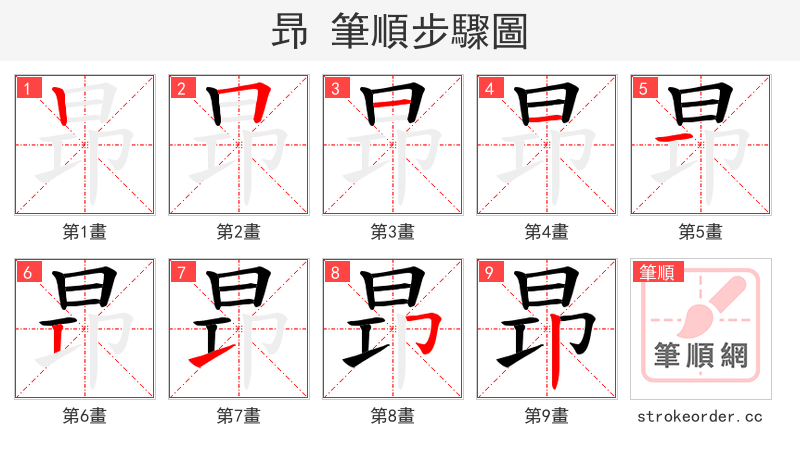 昂 筆順步驟圖

1 昂
第1畫

2 昂
第2畫

3 昂
第3畫

4 昂
第4畫

5 昂
第5畫

6 昂
第6畫

7 昂
第7畫

8 昂
第8畫

9 昂
第9畫

筆順
筆順網

strokeorder.cc