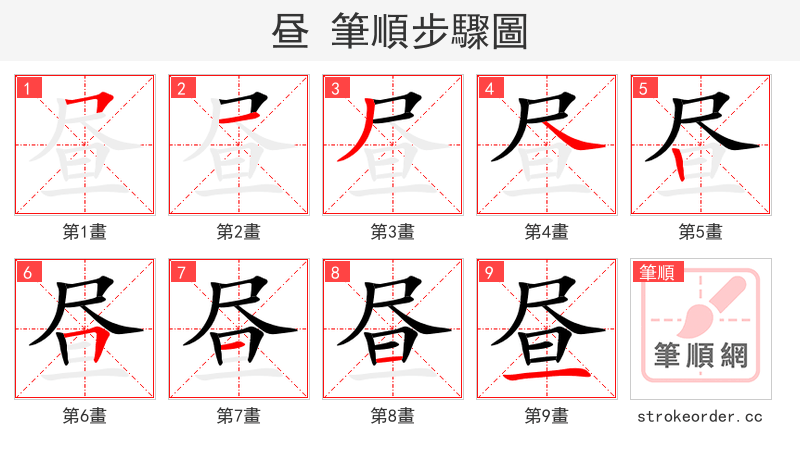 昼 筆順步驟圖

1
第1畫

2
第2畫

3
第3畫

4
第4畫

5
第5畫

6
第6畫

7
第7畫

8
第8畫

9
第9畫

筆順
筆順網
strokeorder.cc