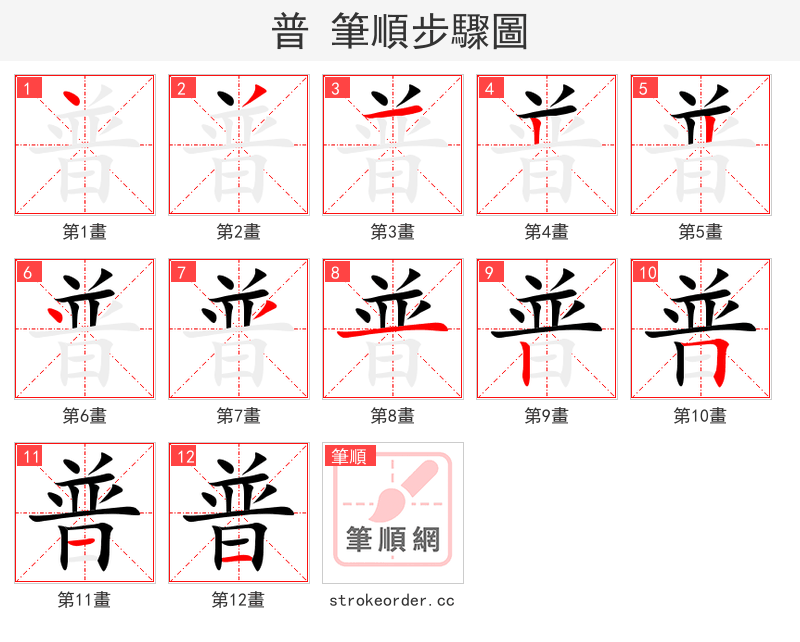 普 筆順步驟圖

1 普
第1畫

2 普
第2畫

3 普
第3畫

4 普
第4畫

5 普
第5畫

6 普
第6畫

7 普
第7畫

8 普
第8畫

9 普
第9畫

10 普
第10畫

11 普
第11畫

12 普
第12畫

筆順
筆順網
strokeorder.cc