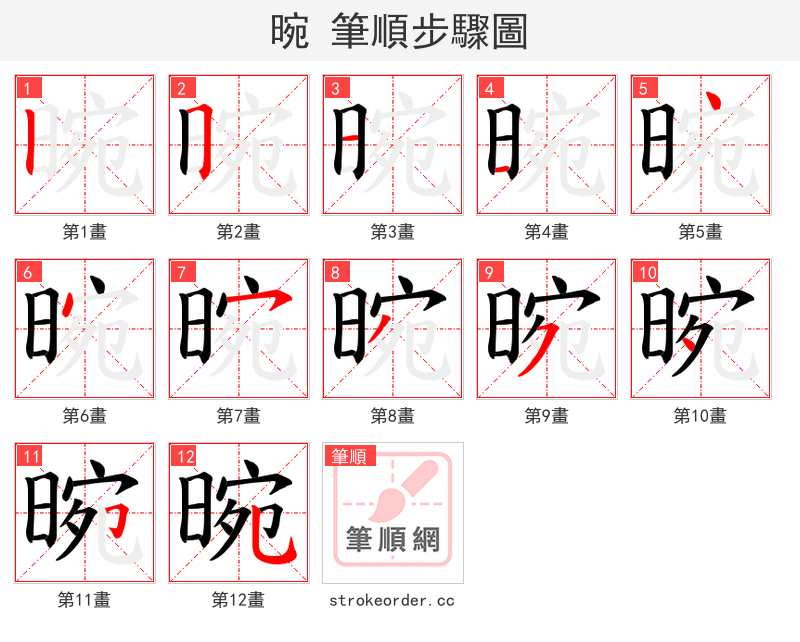 晼 筆順步驟圖

1
第1畫

2
第2畫

3
第3畫

4
第4畫

5
第5畫

6
第6畫

7
第7畫

8
第8畫

9
第9畫

10
第10畫

11
第11畫

12
第12畫

筆順
筆順網
strokeorder.cc