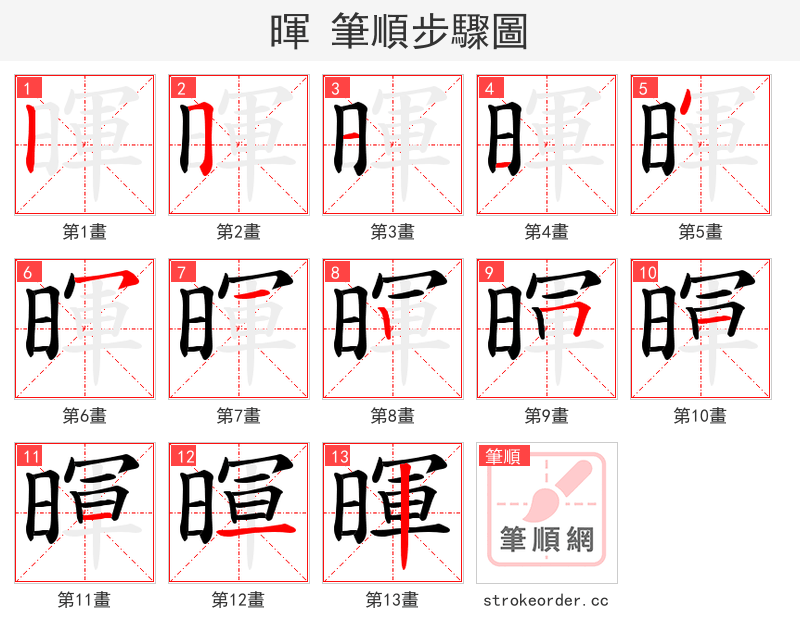 暉 筆順步驟圖

1
第1畫

2
第2畫

3
第3畫

4
第4畫

5
第5畫

6
第6畫

7
第7畫

8
第8畫

9
第9畫

10
第10畫

11
第11畫

12
第12畫

13
第13畫

筆順
筆順網
strokeorder.cc