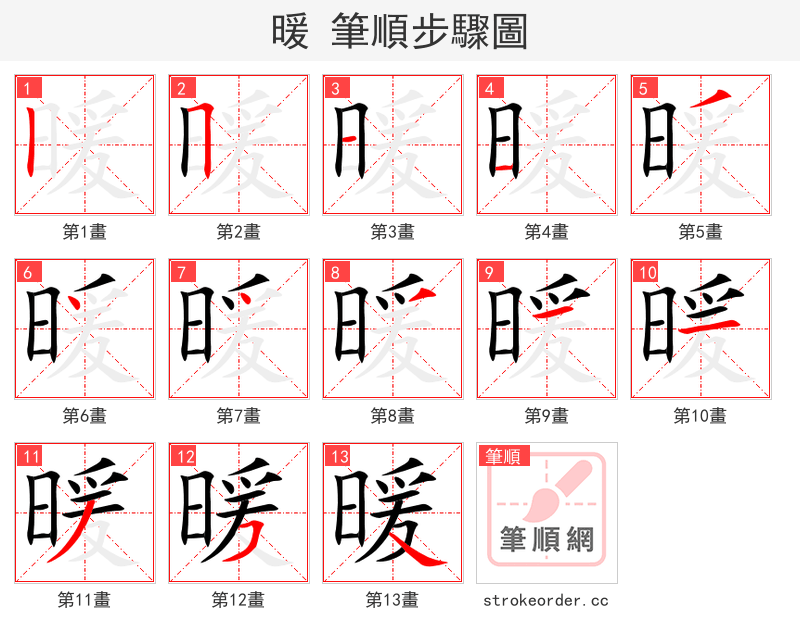 暖 筆順步驟圖

1
第1畫

2
第2畫

3
第3畫

4
第4畫

5
第5畫

6
第6畫

7
第7畫

8
第8畫

9
第9畫

10
第10畫

11
第11畫

12
第12畫

13
第13畫

筆順
筆順網
strokeorder.cc