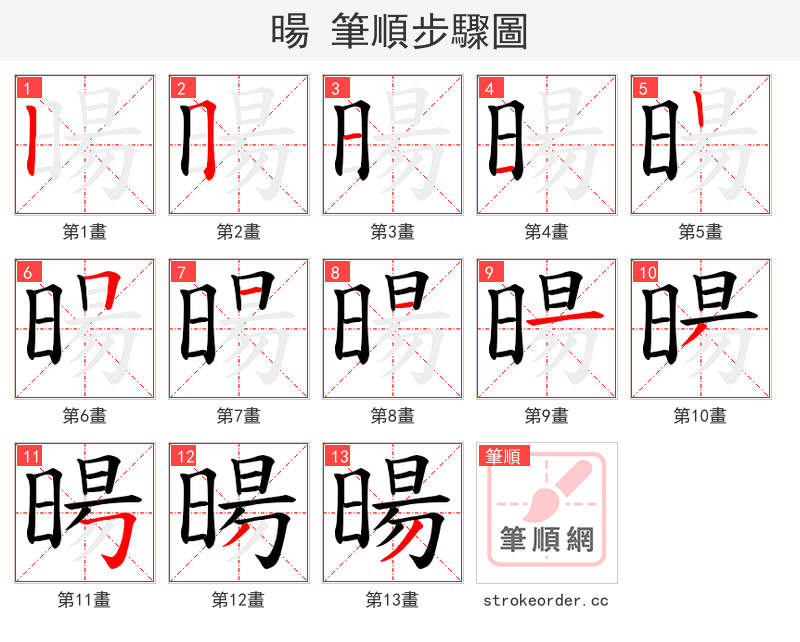 暘 筆順步驟圖

1
第1畫

2
第2畫

3
第3畫

4
第4畫

5
第5畫

6
第6畫

7
第7畫

8
第8畫

9
第9畫

10
第10畫

11
第11畫

12
第12畫

13
第13畫

筆順
筆順網
strokeorder.cc