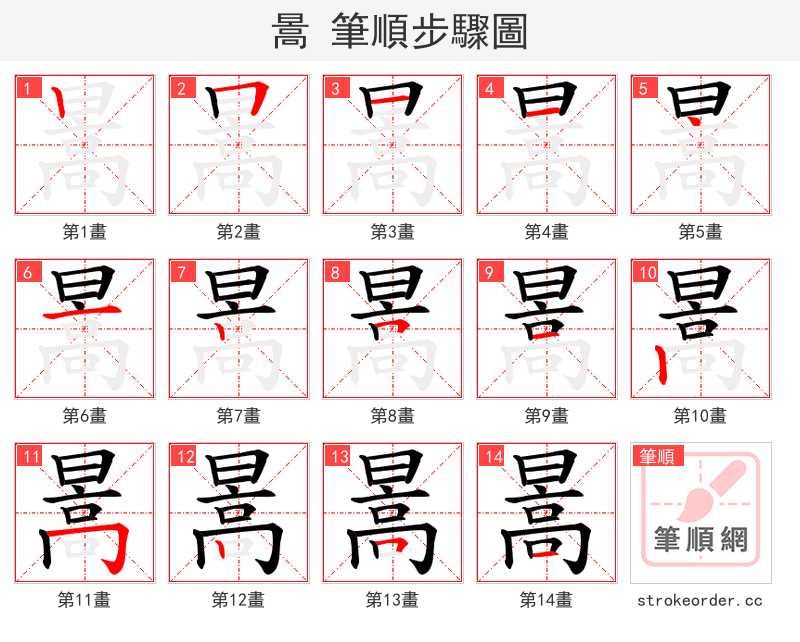 暠 筆順步驟圖

1
第1畫

2
第2畫

3
第3畫

4
第4畫

5
第5畫

6
第6畫

7
第7畫

8
第8畫

9
第9畫

10
第10畫

11
第11畫

12
第12畫

13
第13畫

14
第14畫

筆順
筆順網
strokeorder.cc