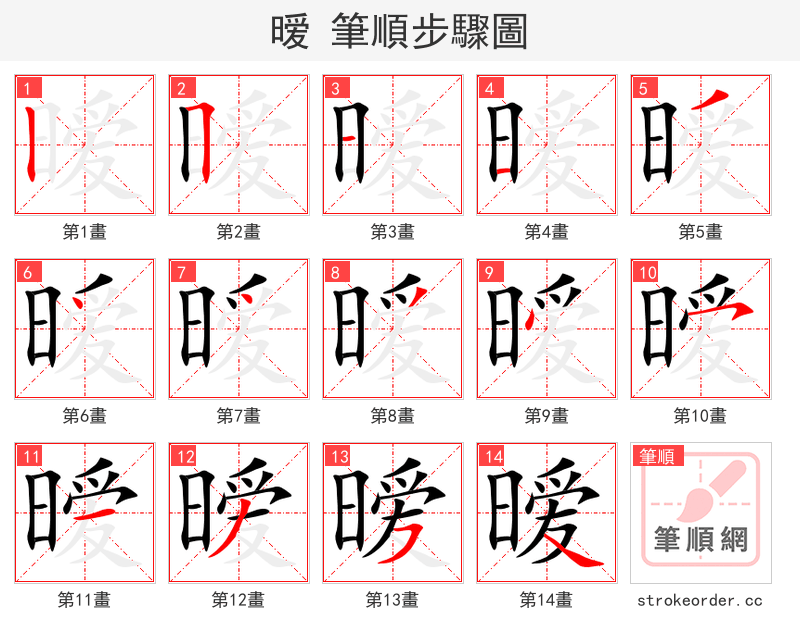 暖 筆順步驟圖

1
第1畫

2
第2畫

3
第3畫

4
第4畫

5
第5畫

6
第6畫

7
第7畫

8
第8畫

9
第9畫

10
第10畫

11
第11畫

12
第12畫

13
第13畫

14
暖
第14畫

筆順
筆順網
strokeorder.cc