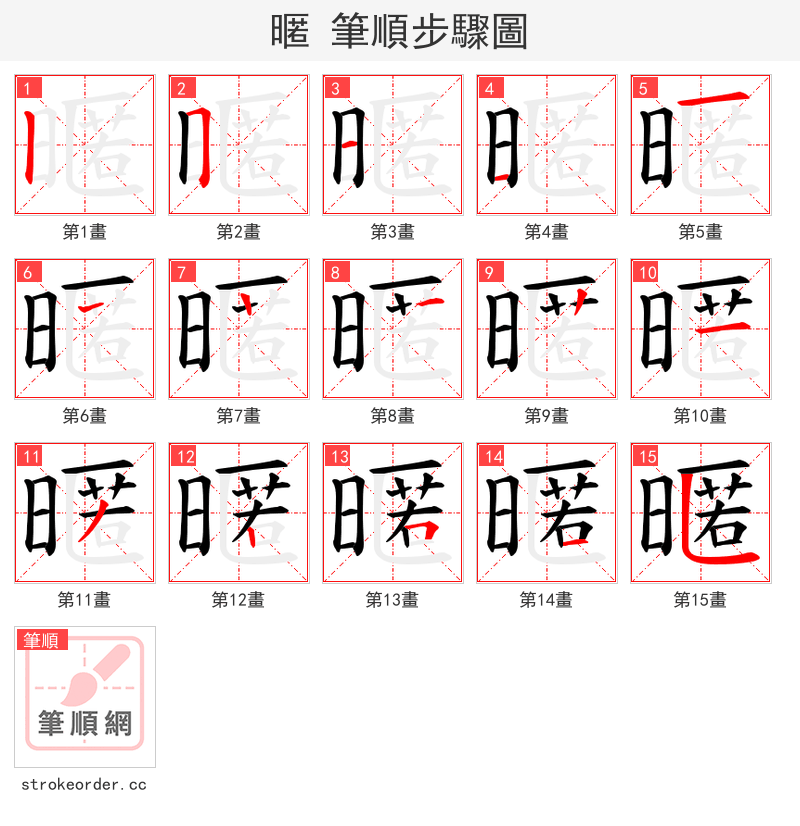 暱 筆順步驟圖

1
第1畫

2
第2畫

3
第3畫

4
第4畫

5
第5畫

6
第6畫

7
第7畫

8
第8畫

9
第9畫

10
第10畫

11
第11畫

12
第12畫

13
第13畫

14
第14畫

15
第15畫

筆順
筆順網

strokeorder.cc