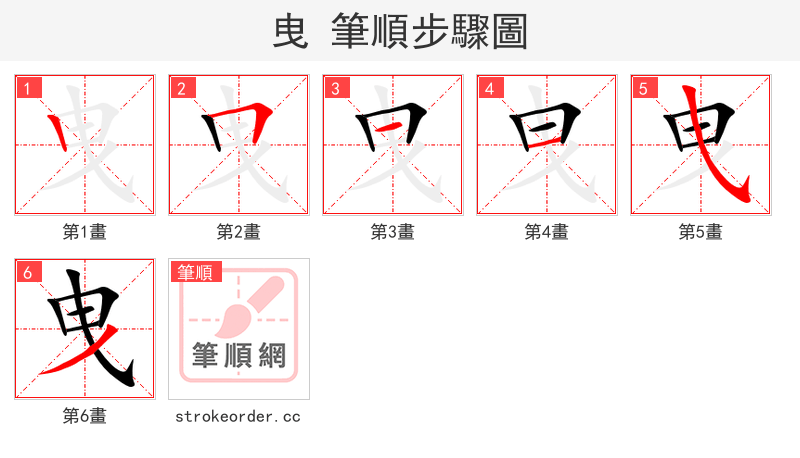 曳 筆順步驟圖

1
第1畫

2
第2畫

3
第3畫

4
第4畫

5
第5畫

6
第6畫

筆順
筆順網
strokeorder.cc