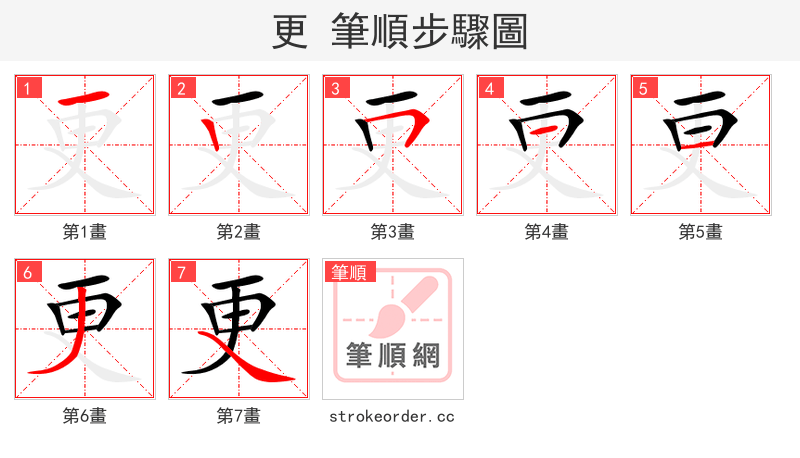 更 筆順步驟圖

1
第1畫

2
第2畫

3
第3畫

4
第4畫

5
第5畫

6
第6畫

7
第7畫

筆順
筆順網
strokeorder.cc