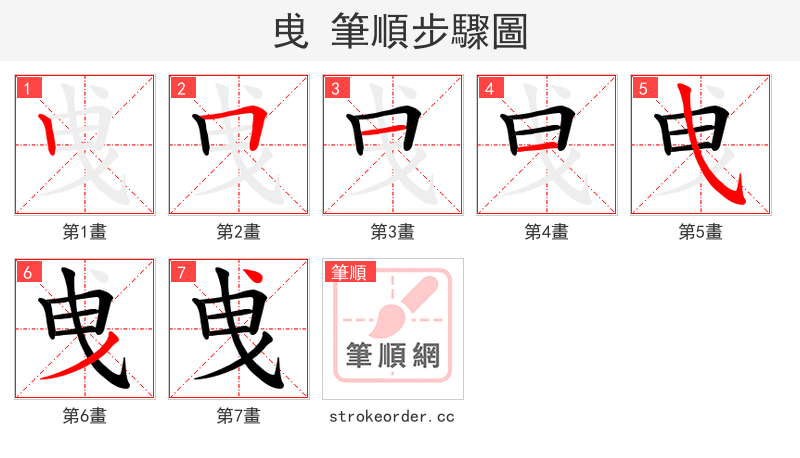 曳 筆順步驟圖

1
第1畫

2
第2畫

3
第3畫

4
第4畫

5
第5畫

6
第6畫

7
第7畫

筆順
筆順網
strokeorder.cc