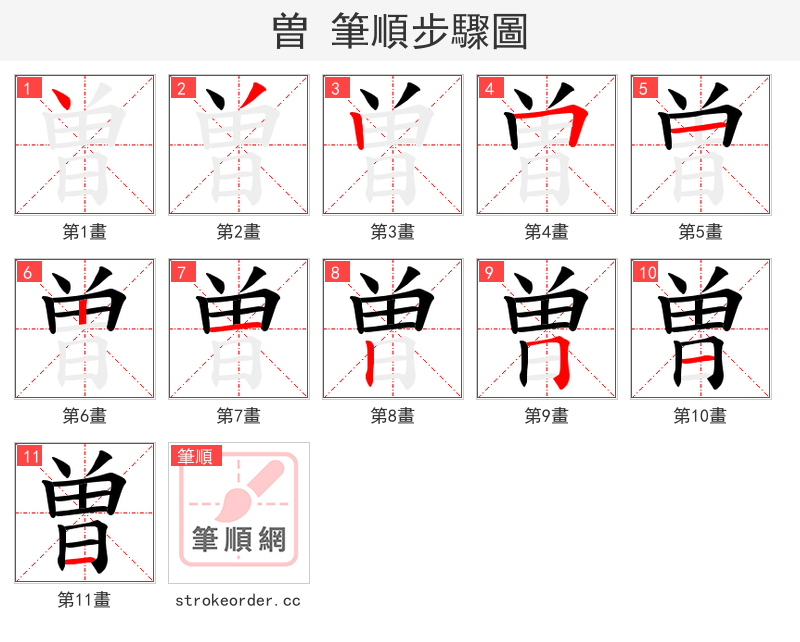 曽 筆順步驟圖

1 曽 第1畫
2 曽 第2畫
3 曽 第3畫
4 曽 第4畫
5 曽 第5畫
6 曽 第6畫
7 曽 第7畫
8 曽 第8畫
9 曽 第9畫
10 曽 第10畫
11 曽 第11畫

筆順
筆順網
strokeorder.cc