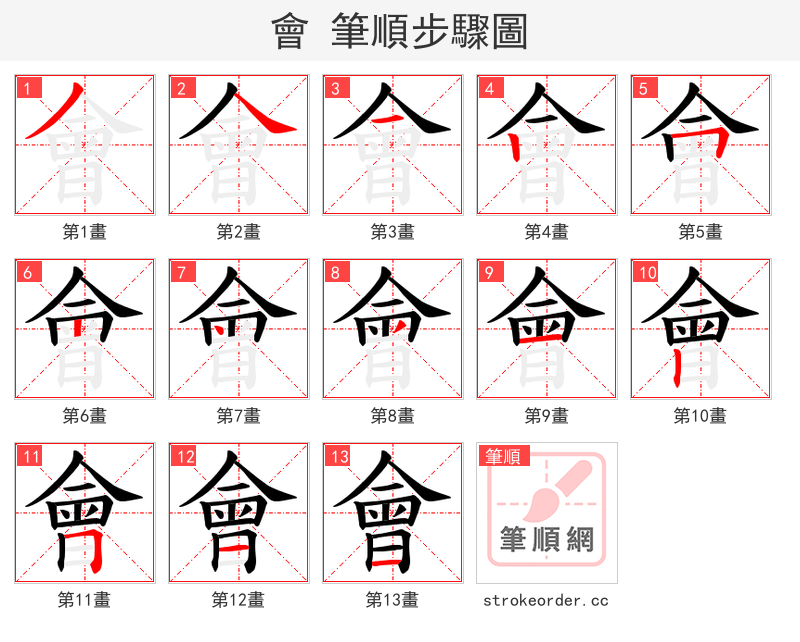 會 筆順步驟圖

1
第1畫

2
第2畫

3
第3畫

4
第4畫

5
第5畫

6
第6畫

7
第7畫

8
第8畫

9
第9畫

10
第10畫

11
第11畫

12
第12畫

13
第13畫

筆順
筆順網
strokeorder.cc