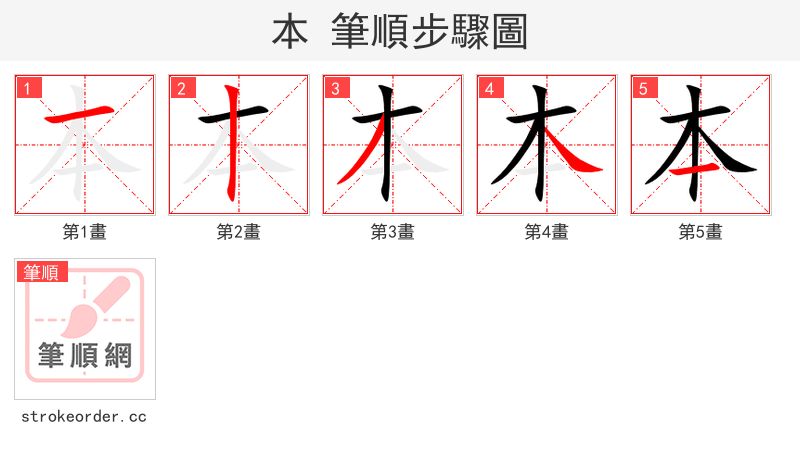 本 筆順步驟圖

1

第1畫

2

第2畫

3

第3畫

4

第4畫

5

第5畫

筆順

筆順網

strokeorder.cc