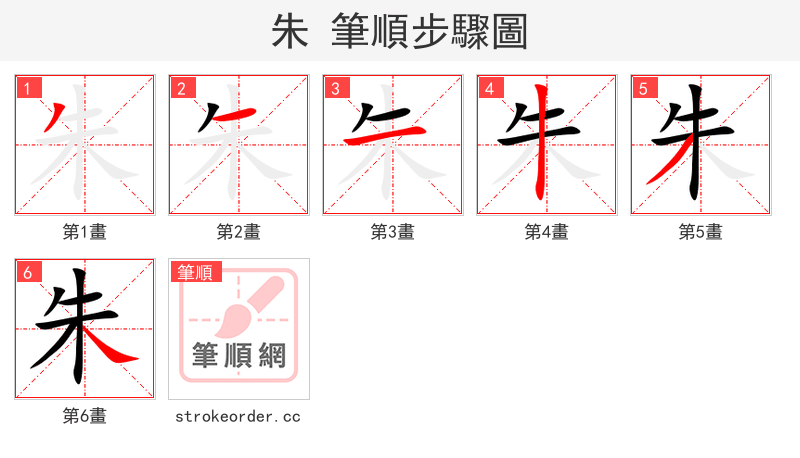 朱 筆順步驟圖

1

第1畫

2

第2畫

3

第3畫

4

第4畫

5

第5畫

6

朱

第6畫

筆順

筆順網

strokeorder.cc