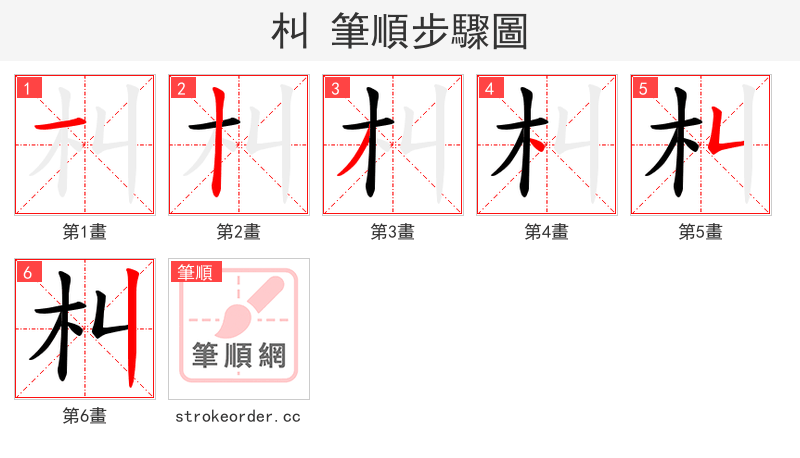 朻 筆順步驟圖

1
第1畫

2
第2畫

3
第3畫

4
第4畫

5
第5畫

6
第6畫

筆順
筆順網
strokeorder.cc