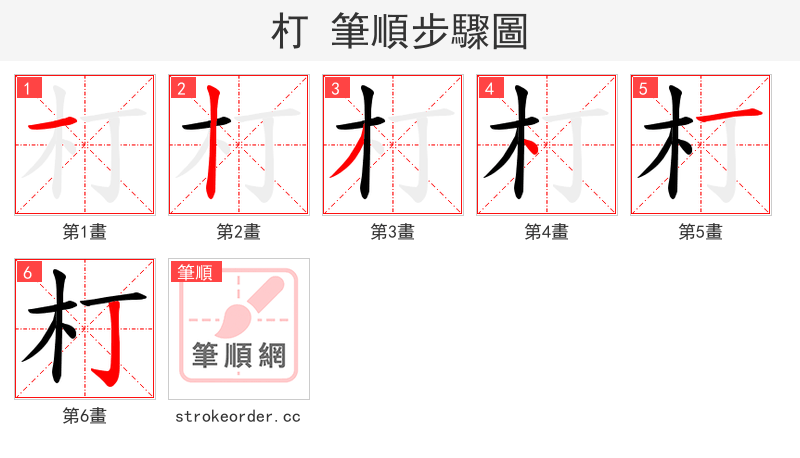 朾 筆順步驟圖

1
第1畫

2
第2畫

3
第3畫

4
第4畫

5
第5畫

6
第6畫

筆順
筆順網
strokeorder.cc