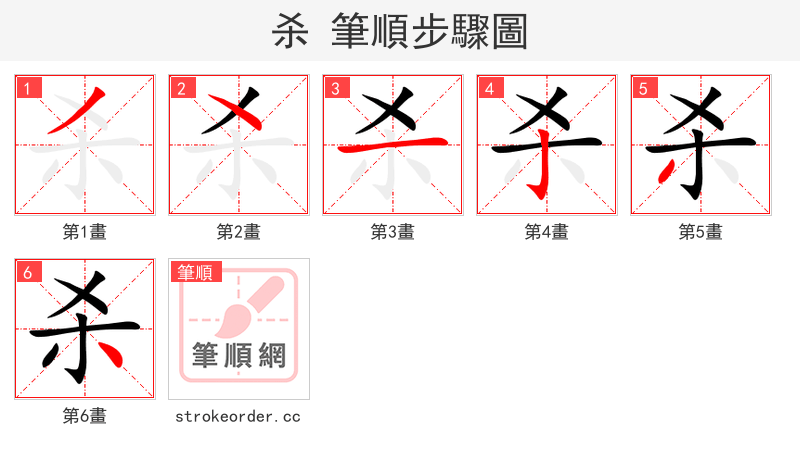 杀 筆順步驟圖

1
第1畫

2
第2畫

3
第3畫

4
第4畫

5
第5畫

6
第6畫

筆順
筆順網
strokeorder.cc