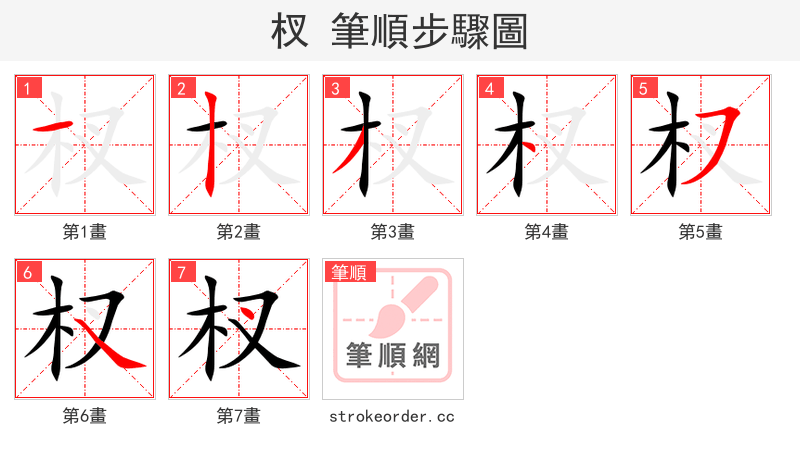 杈 筆順步驟圖

1 杈
第1畫

2 杈
第2畫

3 杈
第3畫

4 杈
第4畫

5 杈
第5畫

6 杈
第6畫

7 杈
第7畫

筆順
筆順網
strokeorder.cc