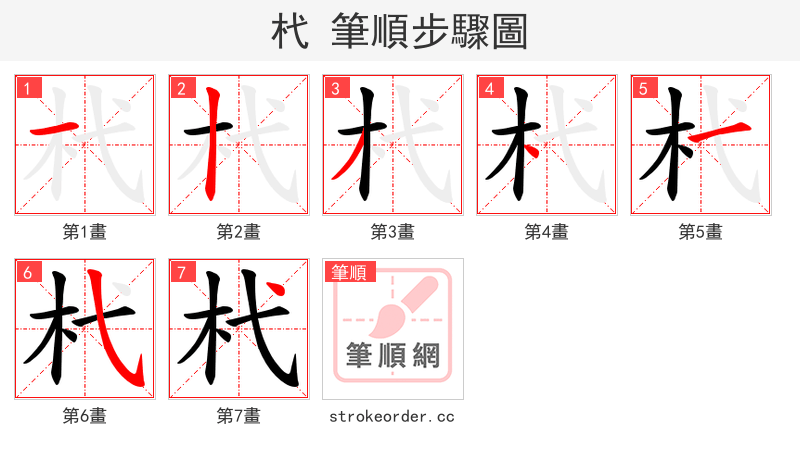 杙 筆順步驟圖

1
第1畫

2
第2畫

3
第3畫

4
第4畫

5
第5畫

6
第6畫

7
第7畫

筆順
筆順網
strokeorder.cc