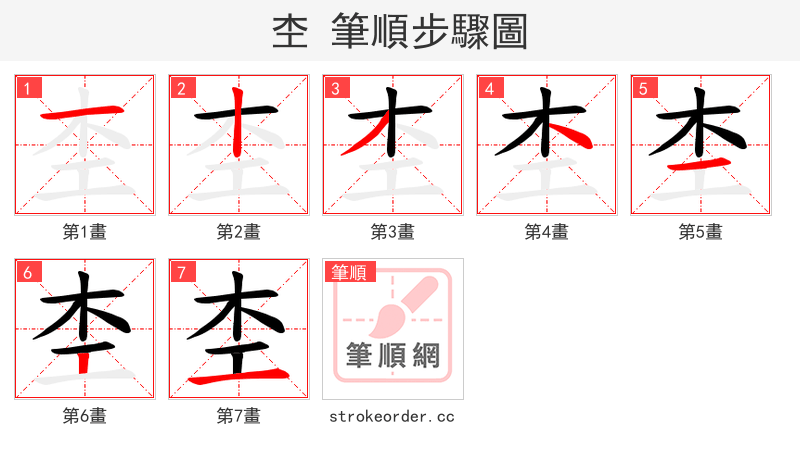 杢 筆順步驟圖

1
第1畫

2
第2畫

3
第3畫

4
第4畫

5
第5畫

6
第6畫

7
第7畫

筆順
筆順網
strokeorder.cc