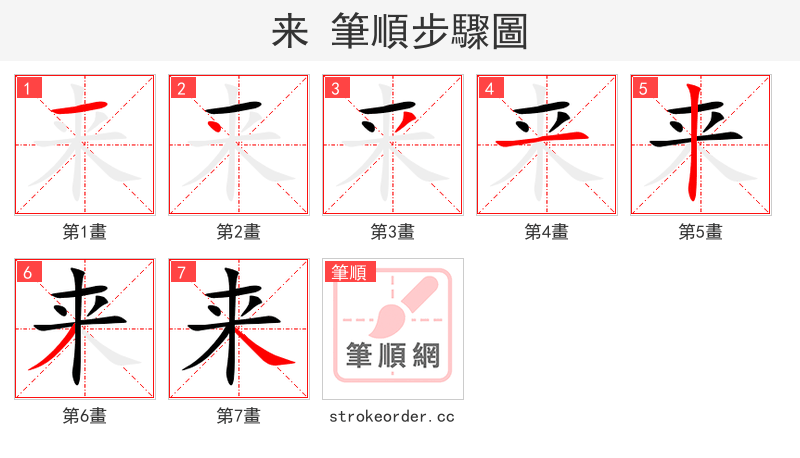 来 筆順步驟圖

1
第1畫

2
第2畫

3
第3畫

4
第4畫

5
第5畫

6
第6畫

7
第7畫

筆順
筆順網
strokeorder.cc