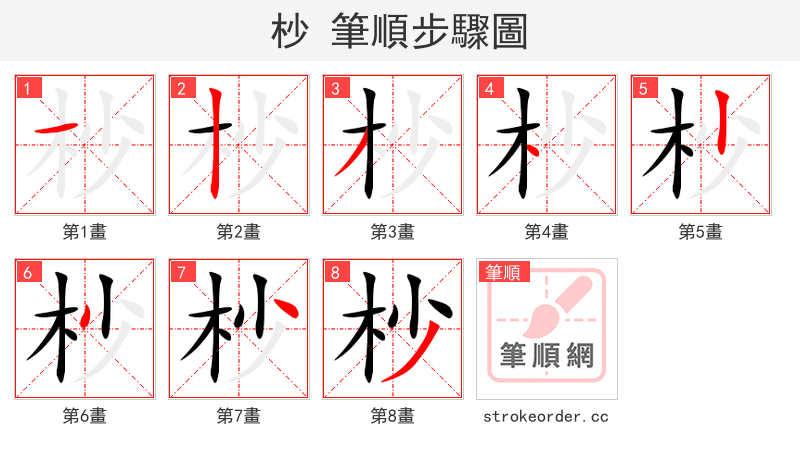 杪 筆順步驟圖

1
第1畫

2
第2畫

3
第3畫

4
第4畫

5
第5畫

6
第6畫

7
第7畫

8
第8畫

筆順
筆順網
strokeorder.cc