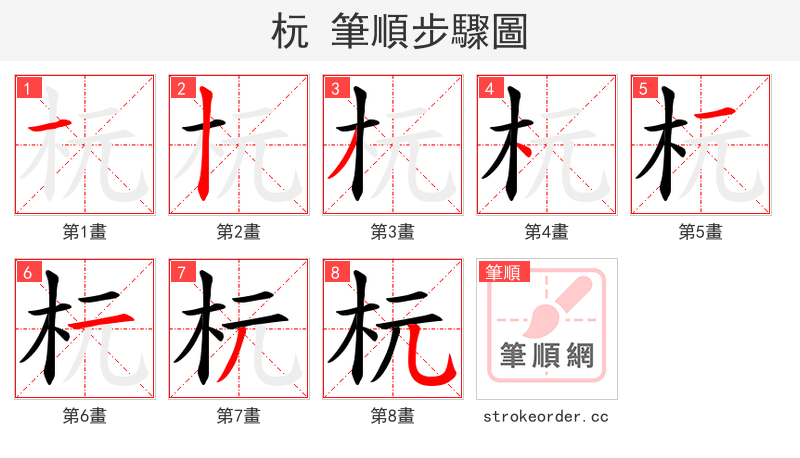 杬 筆順步驟圖

1 第1畫
2 第2畫
3 第3畫
4 第4畫
5 第5畫
6 第6畫
7 第7畫
8 第8畫

筆順
筆順網
strokeorder.cc