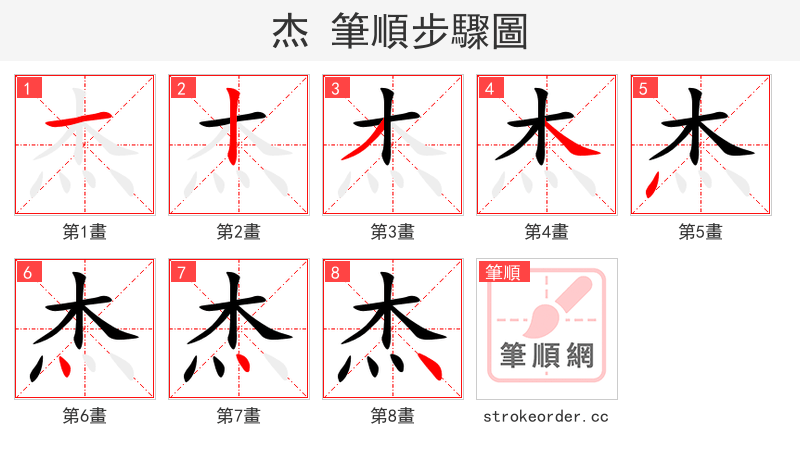 杰 筆順步驟圖

1
第1畫

2
第2畫

3
第3畫

4
第4畫

5
第5畫

6
第6畫

7
第7畫

8
第8畫

筆順
筆順網
strokeorder.cc