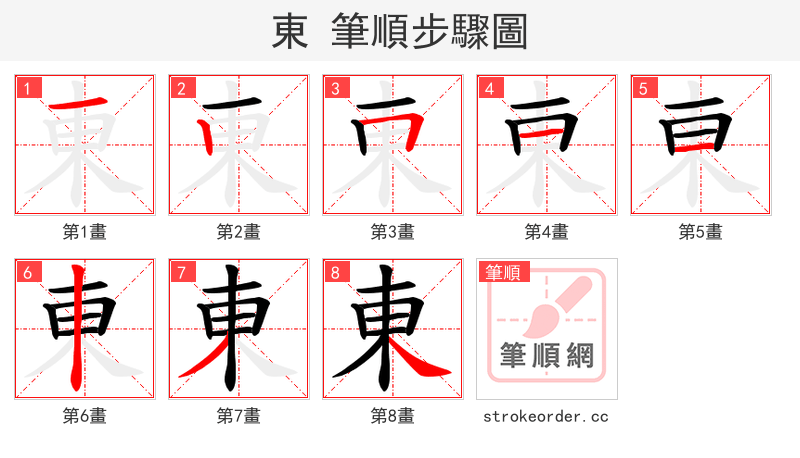 東 筆順步驟圖

1
第1畫

2
第2畫

3
第3畫

4
第4畫

5
第5畫

6
第6畫

7
第7畫

8
第8畫

筆順
筆順網
strokeorder.cc