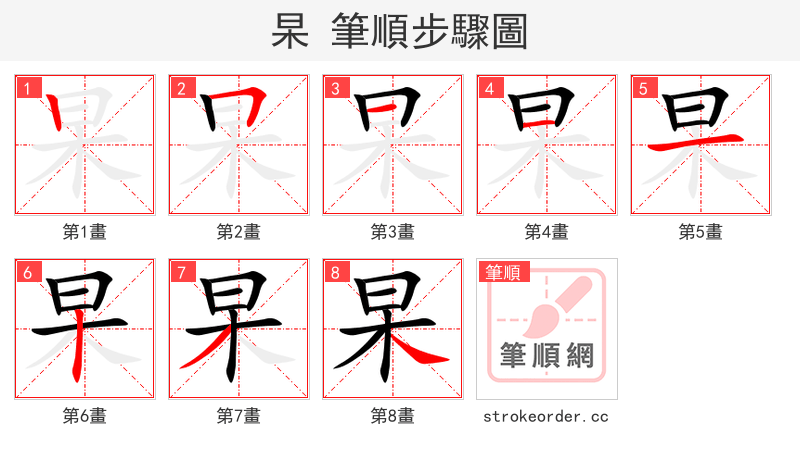 杲 筆順步驟圖

1 杲
第1畫

2 杲
第2畫

3 杲
第3畫

4 杲
第4畫

5 杲
第5畫

6 杲
第6畫

7 杲
第7畫

8 杲
第8畫

筆順
筆順網
strokeorder.cc