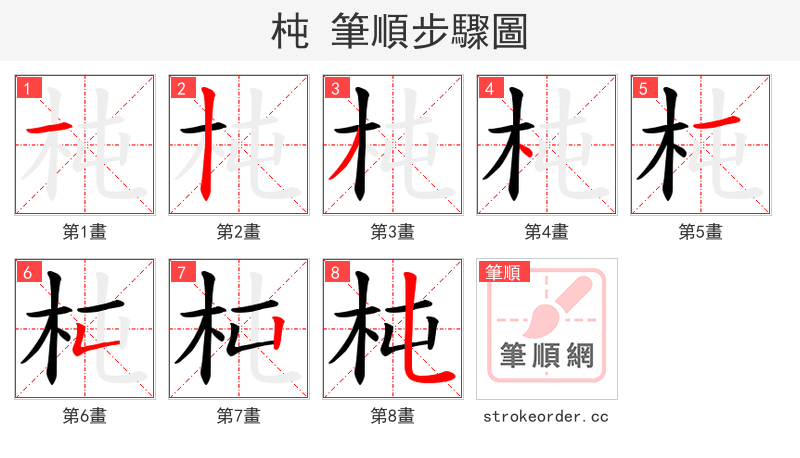 杶 筆順步驟圖

1
第1畫

2
第2畫

3
第3畫

4
第4畫

5
第5畫

6
第6畫

7
第7畫

8
第8畫

筆順
筆順網
strokeorder.cc