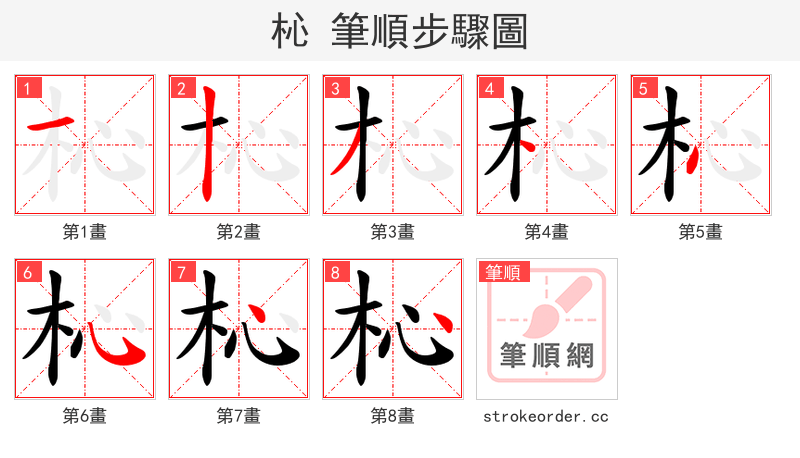 杺 筆順步驟圖

1
第1畫

2
第2畫

3
第3畫

4
第4畫

5
第5畫

6
第6畫

7
第7畫

8
第8畫

筆順
筆順網
strokeorder.cc