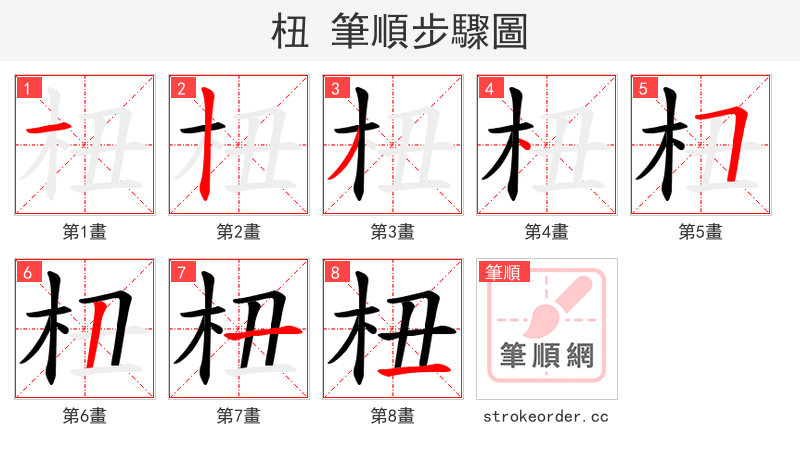 杻 筆順步驟圖

1
第1畫

2
第2畫

3
第3畫

4
第4畫

5
第5畫

6
第6畫

7
第7畫

8
第8畫

筆順
筆順網
strokeorder.cc