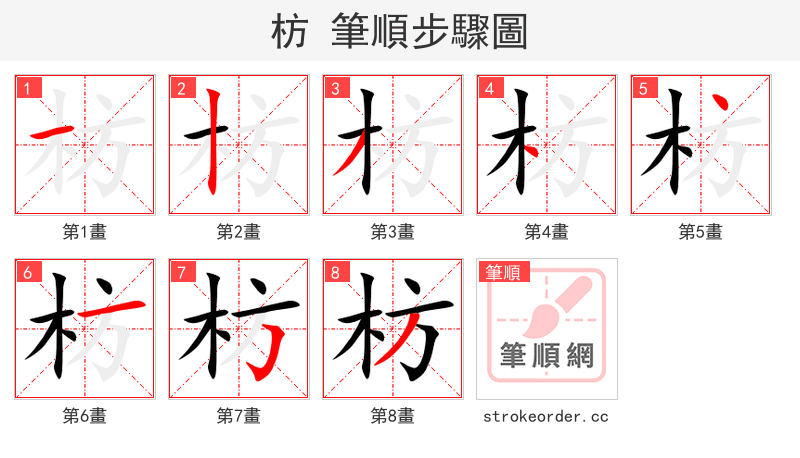 枋 筆順步驟圖

1
第1畫

2
第2畫

3
第3畫

4
第4畫

5
第5畫

6
第6畫

7
第7畫

8
第8畫

筆順
筆順網
strokeorder.cc