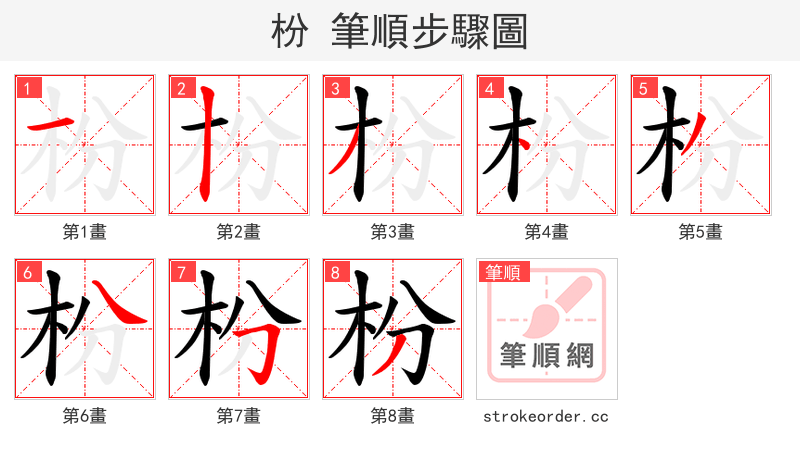 枌 筆順步驟圖

1
第1畫

2
第2畫

3
第3畫

4
第4畫

5
第5畫

6
第6畫

7
第7畫

8
第8畫

筆順
筆順網
strokeorder.cc