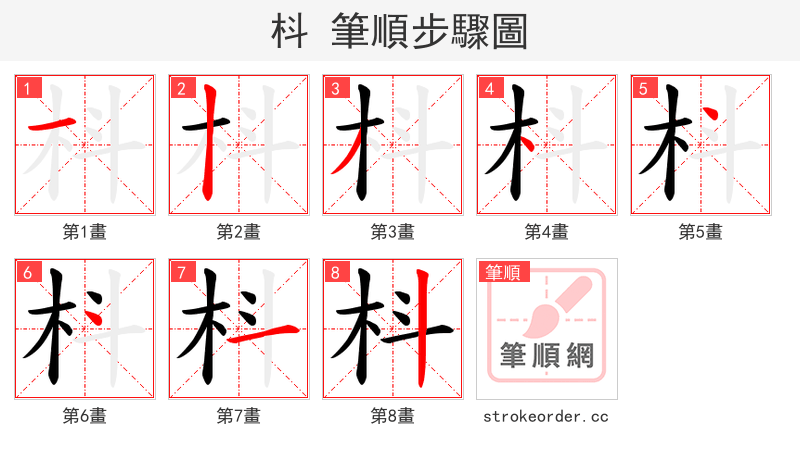 枓 筆順步驟圖

1
第1畫

2
第2畫

3
第3畫

4
第4畫

5
第5畫

6
第6畫

7
第7畫

8
第8畫

筆順
筆順網

strokeorder.cc