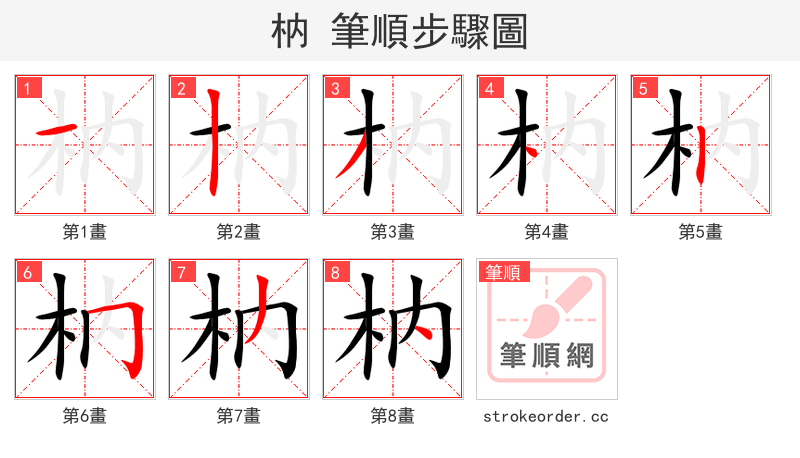 枘 筆順步驟圖

1
第1畫

2
第2畫

3
第3畫

4
第4畫

5
第5畫

6
第6畫

7
第7畫

8
第8畫

筆順
筆順網
strokeorder.cc