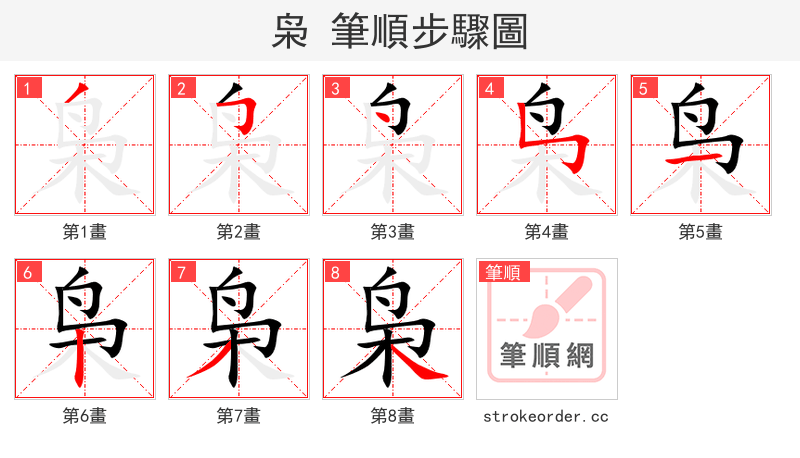 枭 筆順步驟圖

1 第1畫
2 第2畫
3 第3畫
4 第4畫
5 第5畫
6 第6畫
7 第7畫
8 第8畫

筆順
筆順網

strokeorder.cc