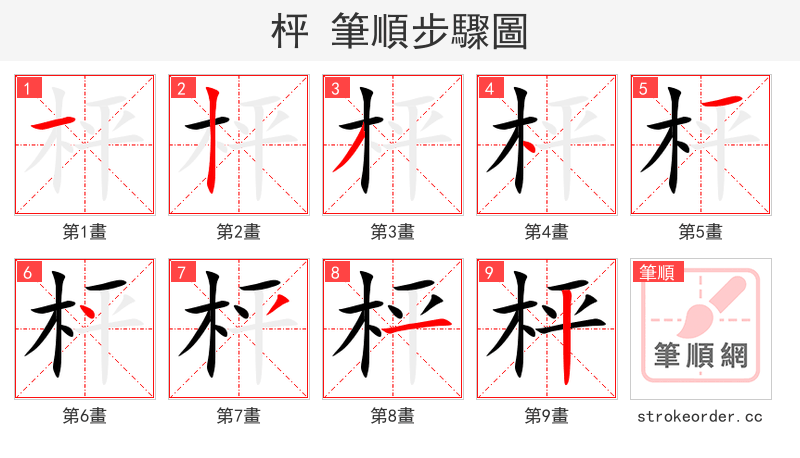 枰 筆順步驟圖

1 第1畫

2 第2畫

3 第3畫

4 第4畫

5 第5畫

6 第6畫

7 第7畫

8 第8畫

9 第9畫

筆順 筆順網

strokeorder.cc