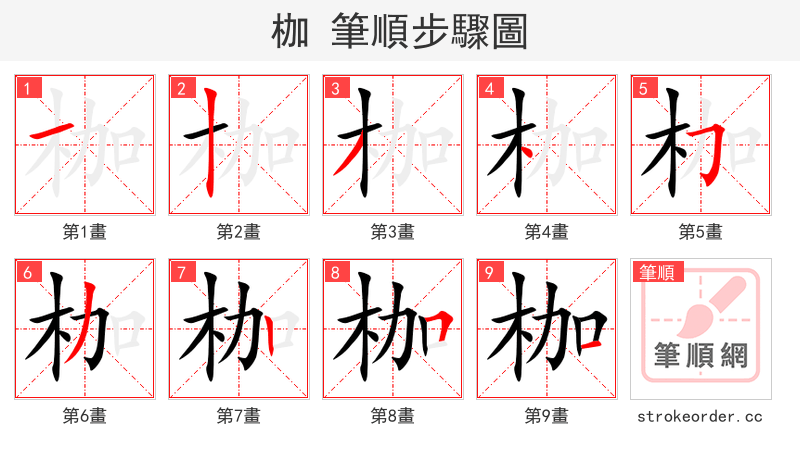 枷 筆順步驟圖

1
第1畫

2
第2畫

3
第3畫

4
第4畫

5
第5畫

6
第6畫

7
第7畫

8
第8畫

9
第9畫

筆順
筆順網

strokeorder.cc