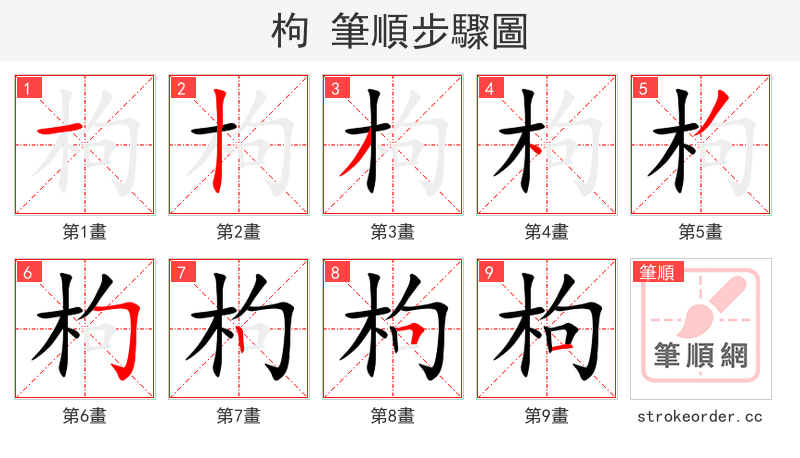 枸 筆順步驟圖

1 第1畫
2 第2畫
3 第3畫
4 第4畫
5 第5畫
6 第6畫
7 第7畫
8 第8畫
9 第9畫

筆順
筆順網

strokeorder.cc