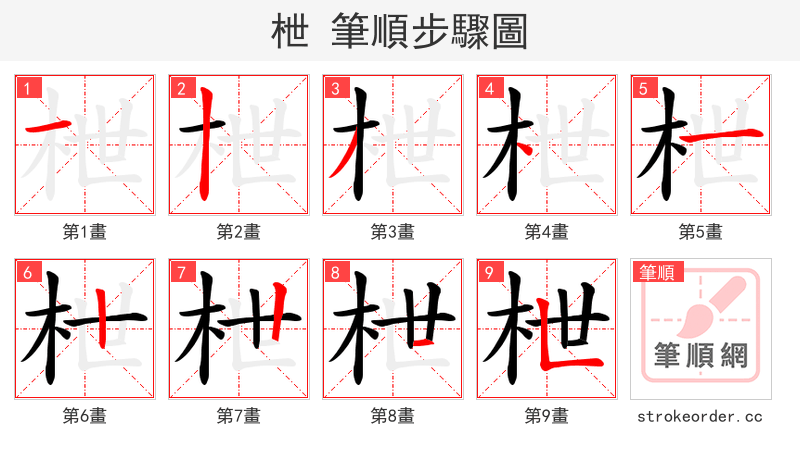 枻 筆順步驟圖

1
第1畫

2
第2畫

3
第3畫

4
第4畫

5
第5畫

6
第6畫

7
第7畫

8
第8畫

9
第9畫

筆順
筆順網

strokeorder.cc