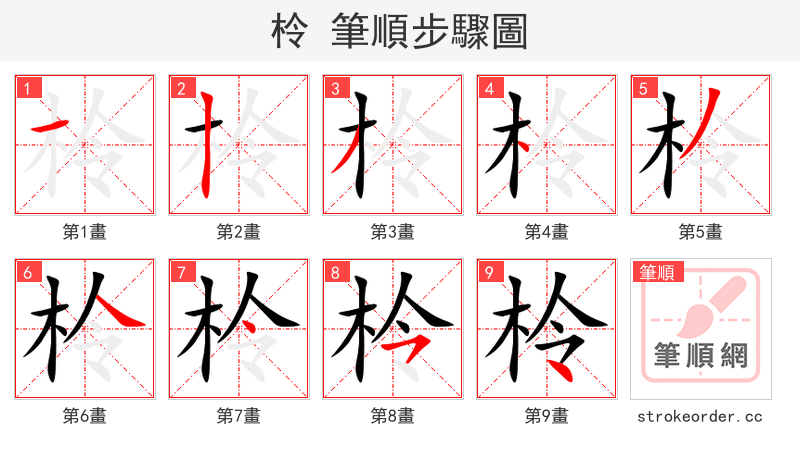 柃 筆順步驟圖

1
第1畫

2
第2畫

3
第3畫

4
第4畫

5
第5畫

6
第6畫

7
第7畫

8
第8畫

9
第9畫

筆順
筆順網

strokeorder.cc